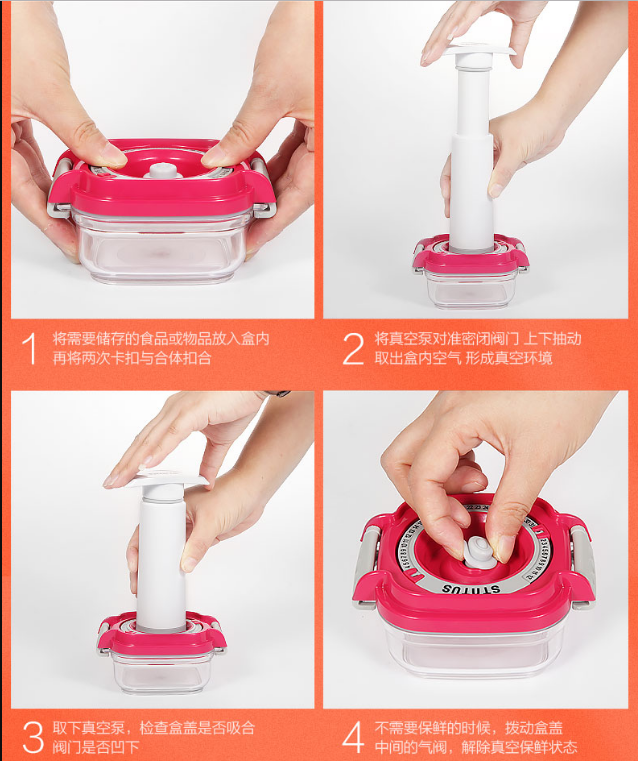 1 将需要储存的食品或物品放入盒内
再将两次卡扣与合体扣合

2 将真空泵对准密闭阀门 上下抽动
取出盒内空气 形成真空环境

STATUS

3 取下真空泵，检查盒盖是否吸合
阀门是否凹下

4 不需要保鲜的时候，拨动盒盖
中间的气阀，解除真空保鲜状态